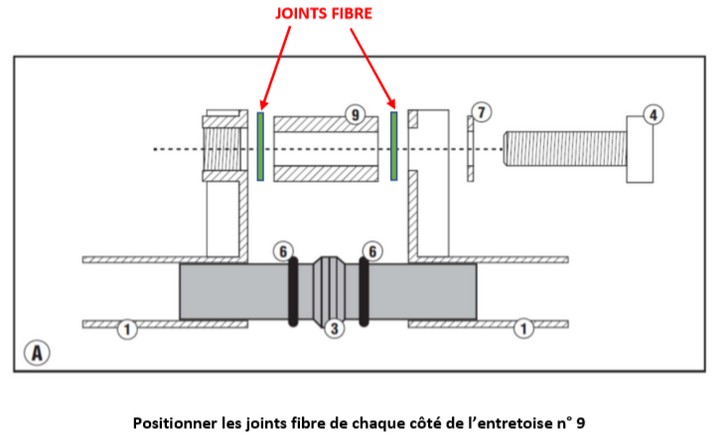 JOINTS FIBRE

9

7

4

6

6

1

3

1

A

Positionner les joints fibre de chaque côté de l'entretoise n° 9